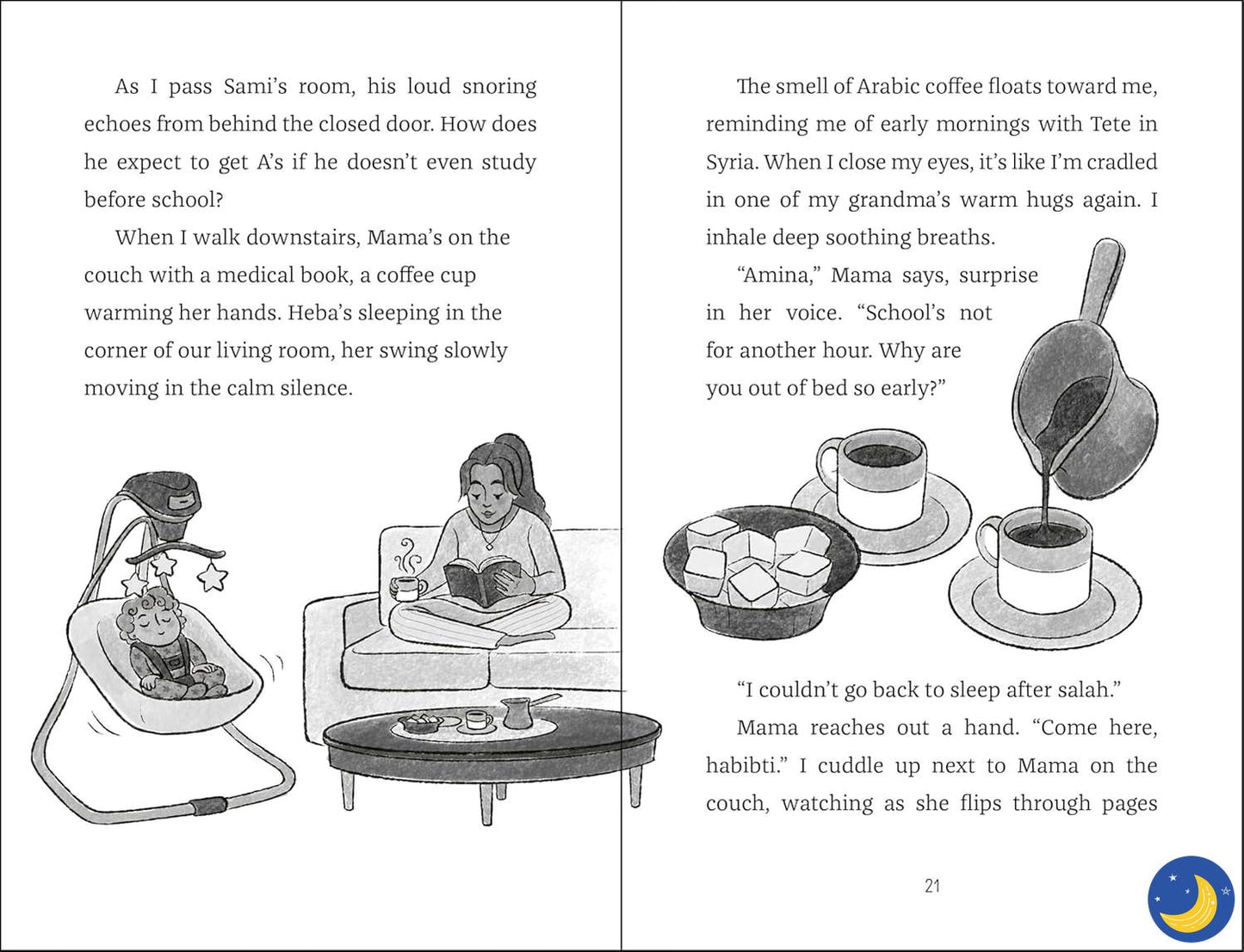 As I pass Sami's room, his loud snoring echoes from behind the closed door. How does he expect to get A's if he doesn't even study before school?

When I walk downstairs, Mama's on the couch with a medical book, a coffee cup warming her hands. Heba's sleeping in the corner of our living room, her swing slowly moving in the calm silence.

The smell of Arabic coffee floats toward me, reminding me of early mornings with Tete in Syria. When I close my eyes, it's like I'm cradled in one of my grandma's warm hugs again. I inhale deep soothing breaths.

"Amina," Mama says, surprise in her voice. "School's not for another hour. Why are you out of bed so early?"

"I couldn't go back to sleep after salah."

Mama reaches out a hand. "Come here, habibti." I cuddle up next to Mama on the couch, watching as she flips through pages

21